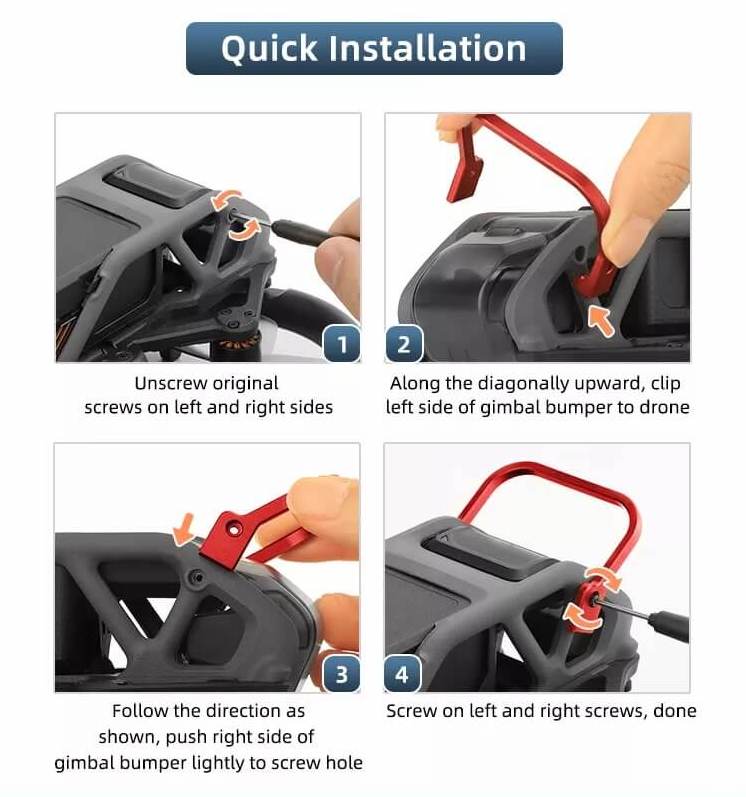 Quick Installation

1

Unscrew original screws on left and right sides

2

Along the diagonally upward, clip left side of gimbal bumper to drone

3

Follow the direction as shown, push right side of gimbal bumper lightly to screw hole

4

Screw on left and right screws, done