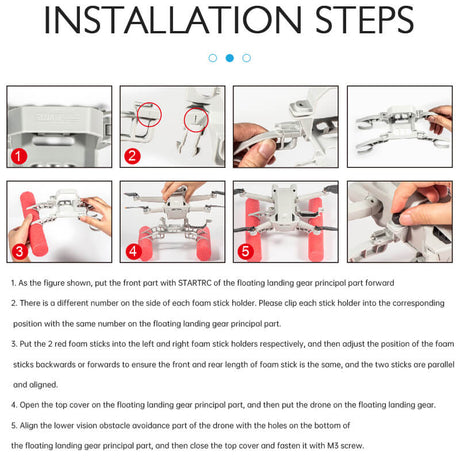 INSTALLATION STEPS

1

2

3

4

5

1. As the figure shown, put the front part with STARTRC of the floating landing gear principal part forward

2. There is a different number on the side of each foam stick holder. Please clip each stick holder into the corresponding position with the same number on the floating landing gear principal part.

3. Put the 2 red foam sticks into the left and right foam stick holders respectively, and then adjust the position of the foam sticks backwards or forwards to ensure the front and rear length of foam stick is the same, and the two sticks are parallel and aligned.

4. Open the top cover on the floating landing gear principal part, and then put the drone on the floating landing gear.

5. Align the lower vision obstacle avoidance part of the drone with the holes on the bottom of the floating landing gear principal part, and then close the top cover and fasten it with M3 screw.