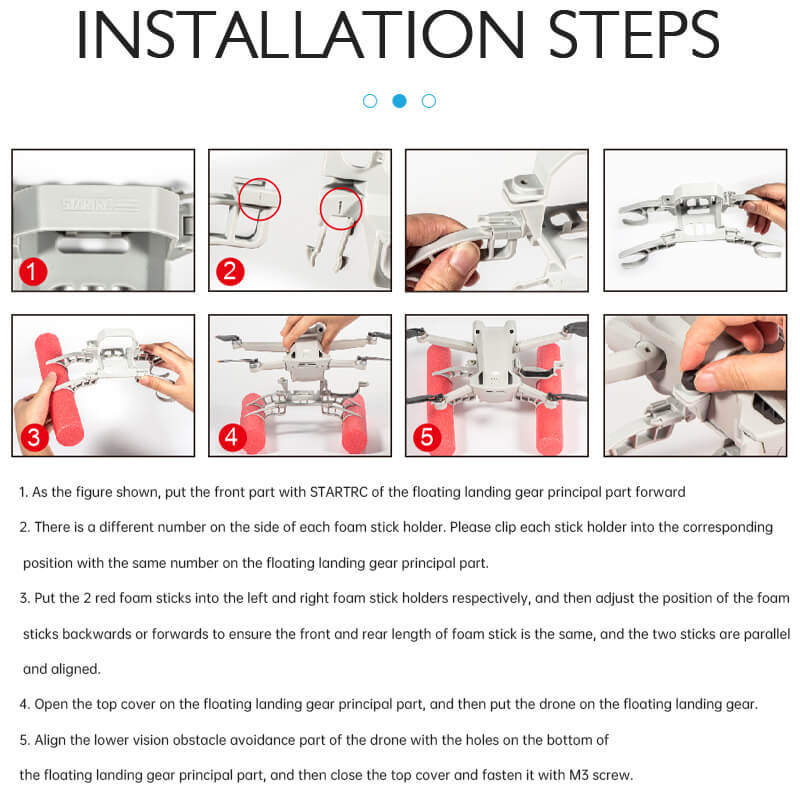 INSTALLATION STEPS

STARTRC

1

2

3

4

5

1. As the figure shown, put the front part with STARTRC of the floating landing gear principal part forward

2. There is a different number on the side of each foam stick holder. Please clip each stick holder into the corresponding position with the same number on the floating landing gear principal part.

3. Put the 2 red foam sticks into the left and right foam stick holders respectively, and then adjust the position of the foam sticks backwards or forwards to ensure the front and rear length of foam stick is the same, and the two sticks are parallel and aligned.

4. Open the top cover on the floating landing gear principal part, and then put the drone on the floating landing gear.

5. Align the lower vision obstacle avoidance part of the drone with the holes on the bottom of the floating landing gear principal part, and then close the top cover and fasten it with M3 screw.