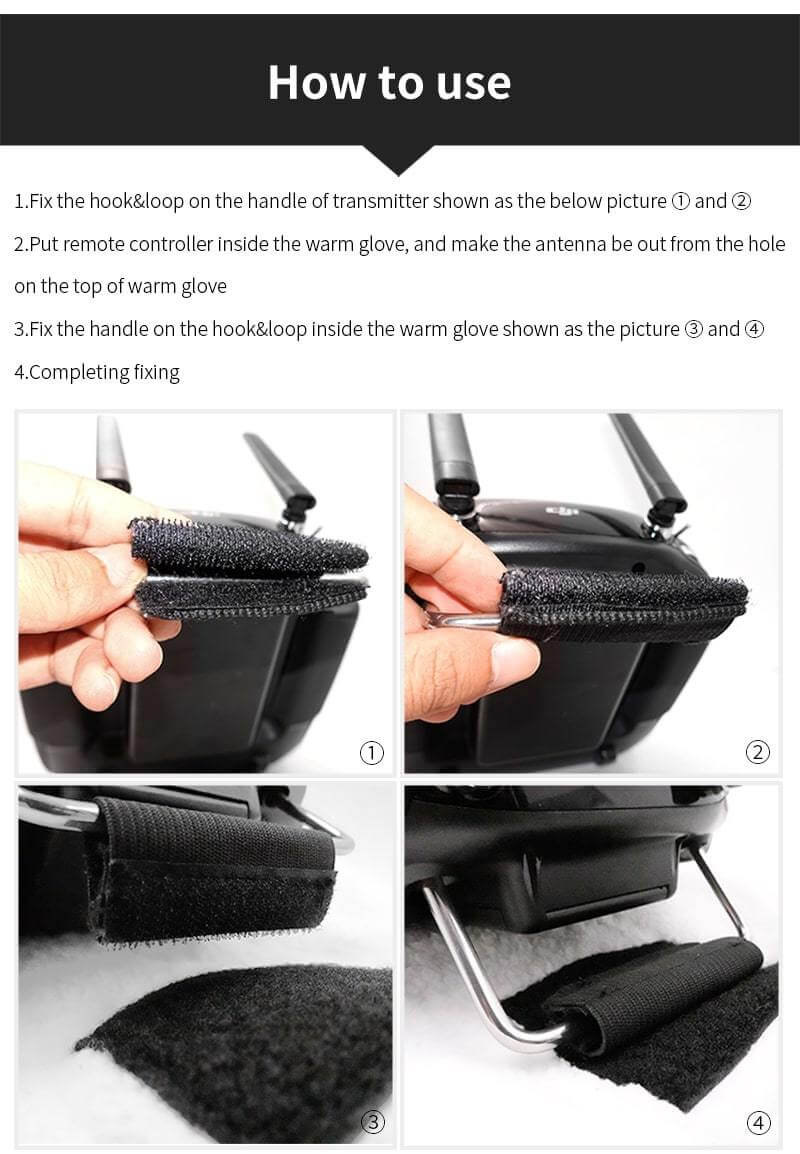 How to use

1.Fix the hook&loop on the handle of transmitter shown as the below picture ① and ②

2.Put remote controller inside the warm glove, and make the antenna be out from the hole on the top of warm glove

3.Fix the handle on the hook&loop inside the warm glove shown as the picture ③ and ④

4.Completing fixing

dji

①

dji

②

③

④