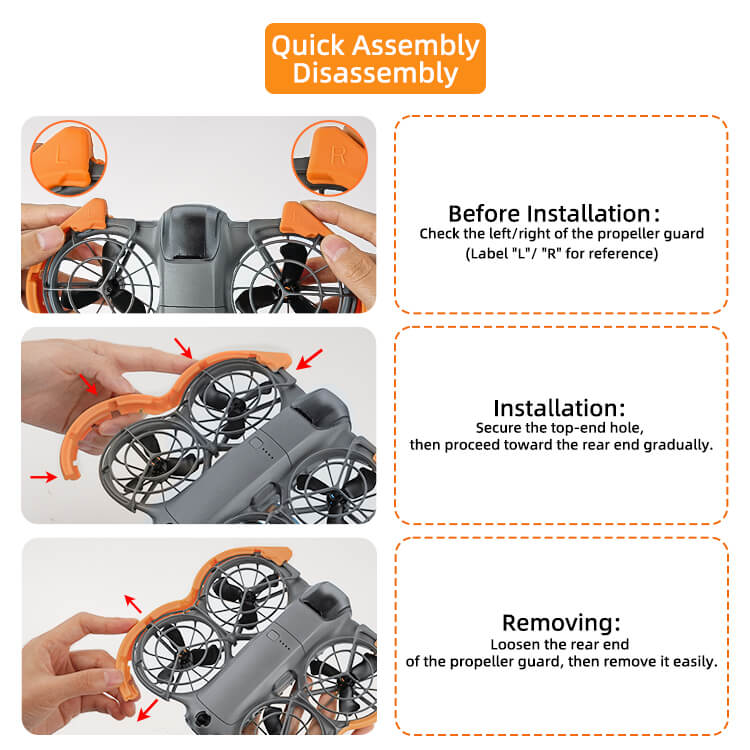 Quick Assembly
Disassembly

L

R

Before Installation:
Check the left/right of the propeller guard
(Label "L"/ "R" for reference)

Installation:
Secure the top-end hole,
then proceed toward the rear end gradually.

Removing:
Loosen the rear end
of the propeller guard, then remove it easily.