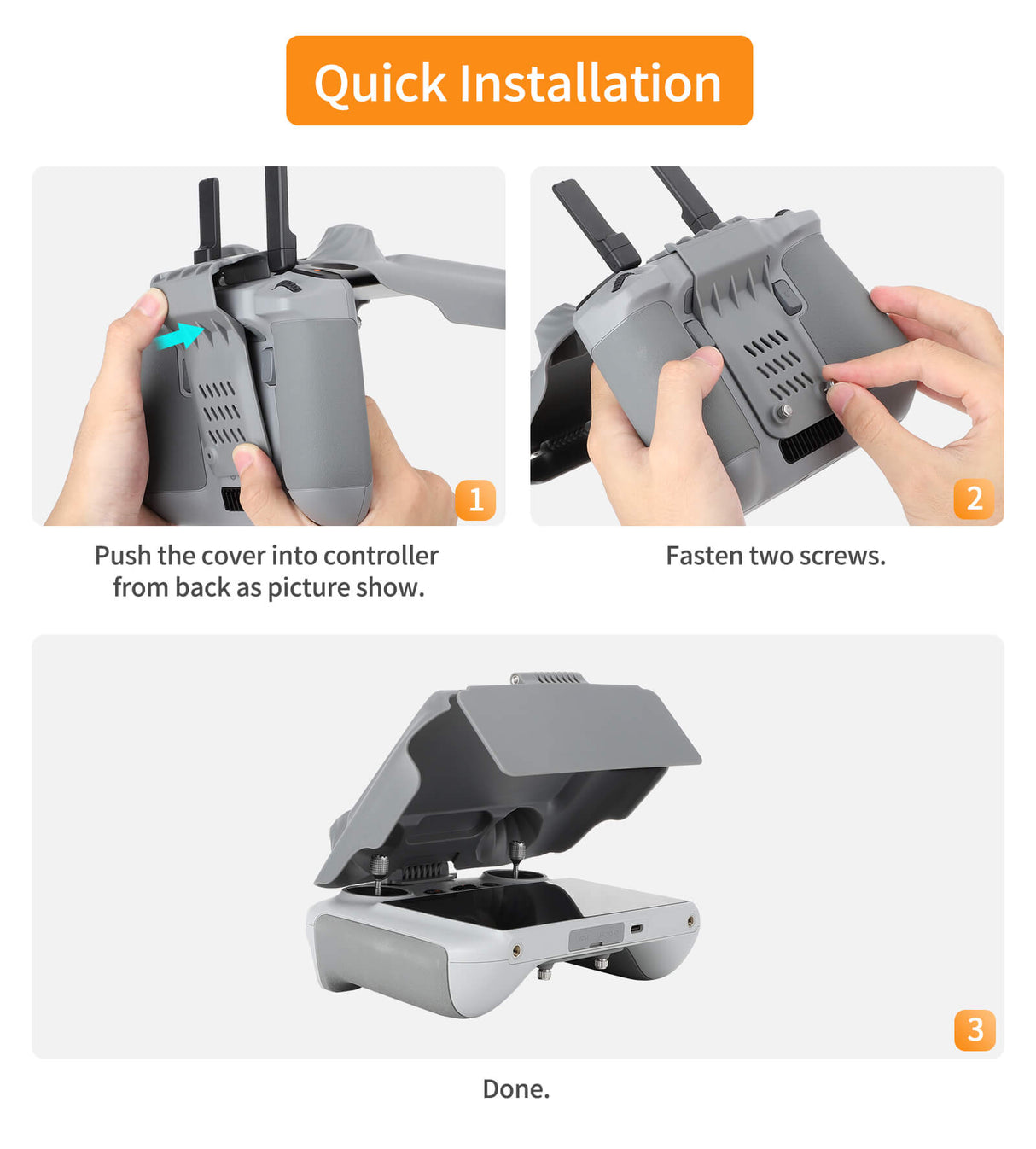 Quick Installation

1

Push the cover into controller from back as picture show.

2

Fasten two screws.

3

Done.