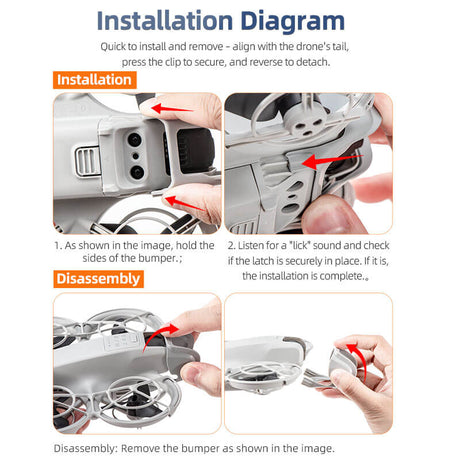 Installation Diagram

Quick to install and remove - align with the drone's tail, press the clip to secure, and reverse to detach.

Installation

1. As shown in the image, hold the sides of the bumper.;

2. Listen for a "lick" sound and check if the latch is securely in place. If it is, the installation is complete.。

Disassembly

Disassembly: Remove the bumper as shown in the image.