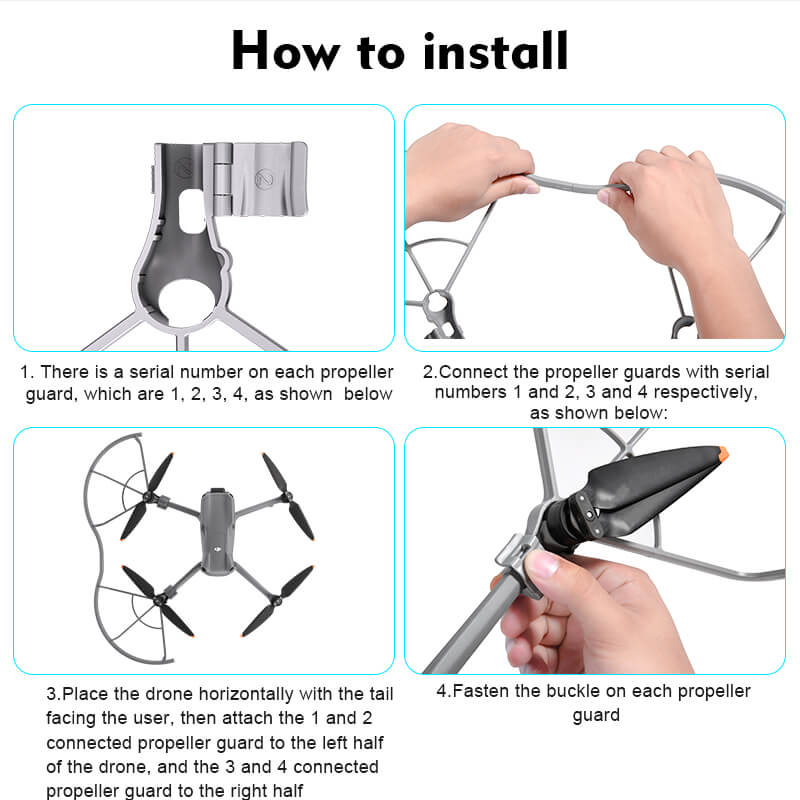 How to install

1. There is a serial number on each propeller guard, which are 1, 2, 3, 4, as shown below

2.Connect the propeller guards with serial numbers 1 and 2, 3 and 4 respectively, as shown below:

3.Place the drone horizontally with the tail facing the user, then attach the 1 and 2 connected propeller guard to the left half of the drone, and the 3 and 4 connected propeller guard to the right half

4.Fasten the buckle on each propeller guard