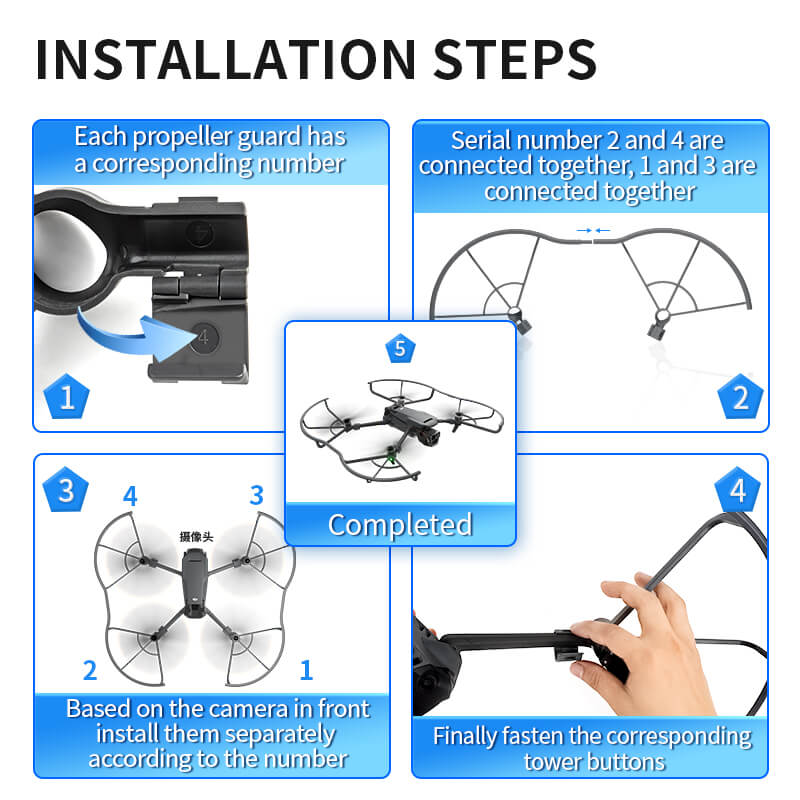 INSTALLATION STEPS

Each propeller guard has a corresponding number

4

1

Serial number 2 and 4 are connected together, 1 and 3 are connected together

2

5

Completed

3

4

3

摄像头

2

1

Based on the camera in front install them separately according to the number

4

Finally fasten the corresponding tower buttons