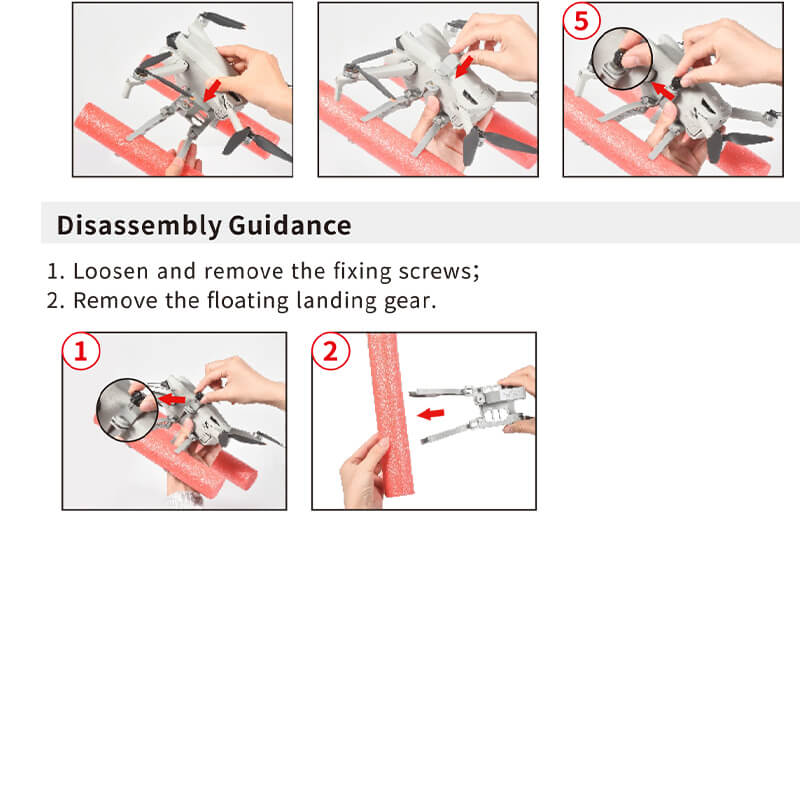 5

Disassembly Guidance

1. Loosen and remove the fixing screws;
2. Remove the floating landing gear.

1

2