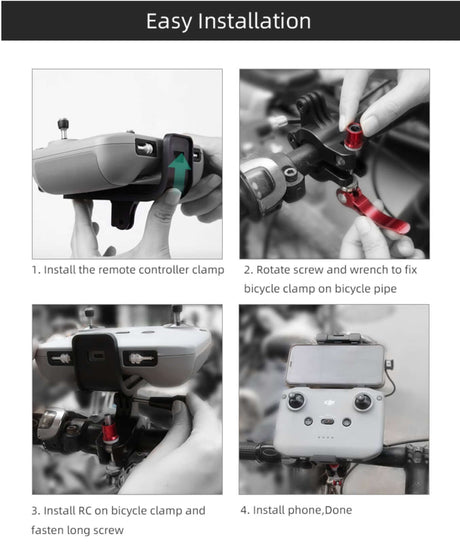 Easy Installation

1. Install the remote controller clamp

2. Rotate screw and wrench to fix bicycle clamp on bicycle pipe

3. Install RC on bicycle clamp and fasten long screw

4. Install phone,Done