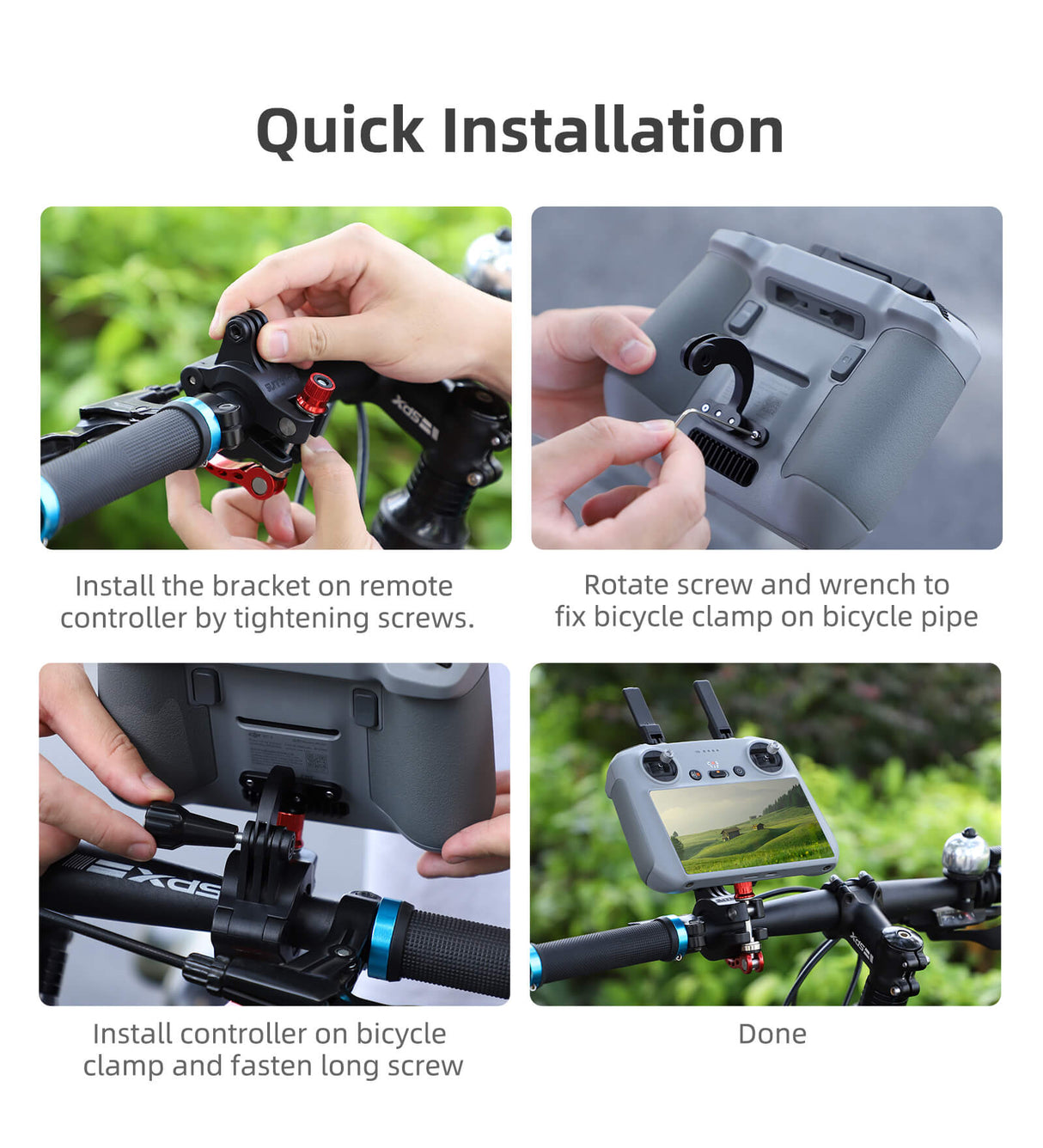 Quick Installation

Install the bracket on remote controller by tightening screws.

Rotate screw and wrench to fix bicycle clamp on bicycle pipe

Install controller on bicycle clamp and fasten long screw

Done