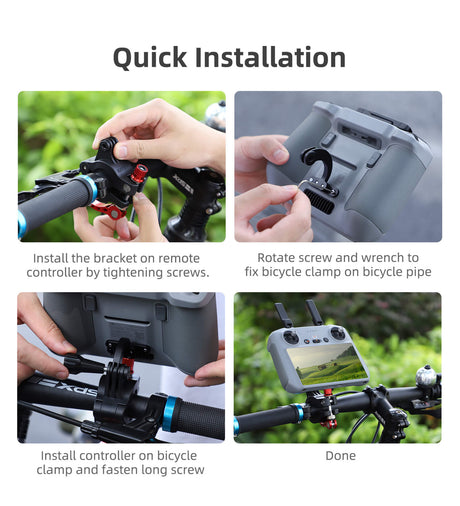 Quick Installation

Install the bracket on remote controller by tightening screws.

Rotate screw and wrench to fix bicycle clamp on bicycle pipe

Install controller on bicycle clamp and fasten long screw

Done