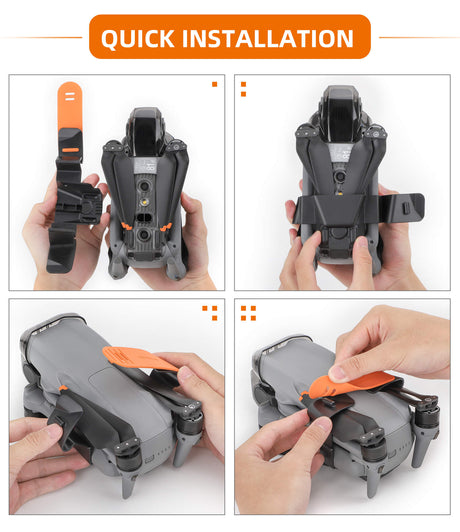 QUICK INSTALLATION