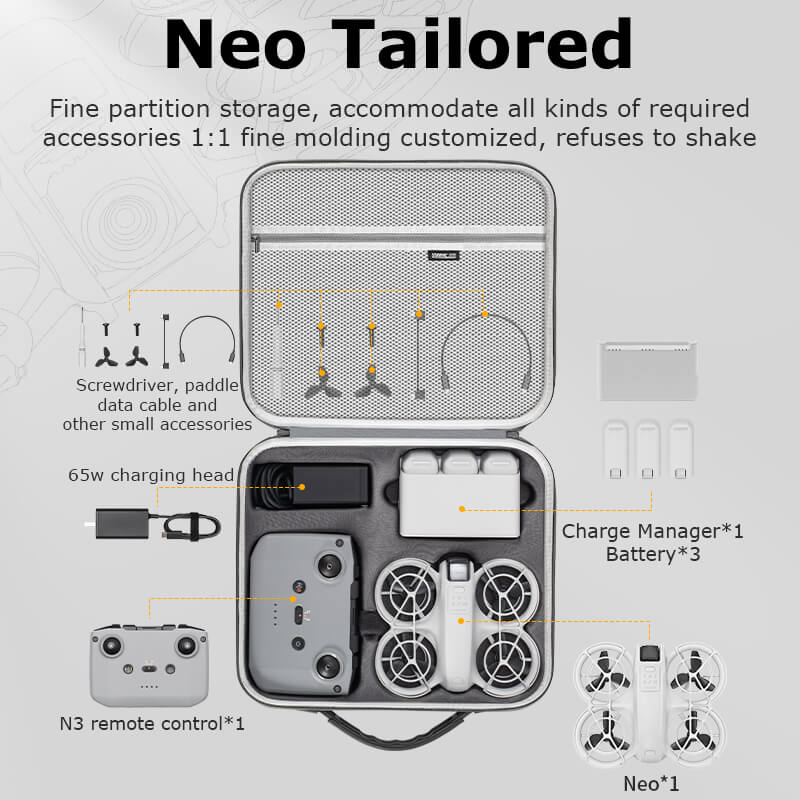 Neo Tailored

Fine partition storage, accommodate all kinds of required accessories 1:1 fine molding customized, refuses to shake

Screwdriver, paddle data cable and other small accessories

65w charging head

Charge Manager*1
Battery*3

N3 remote control*1

Neo*1