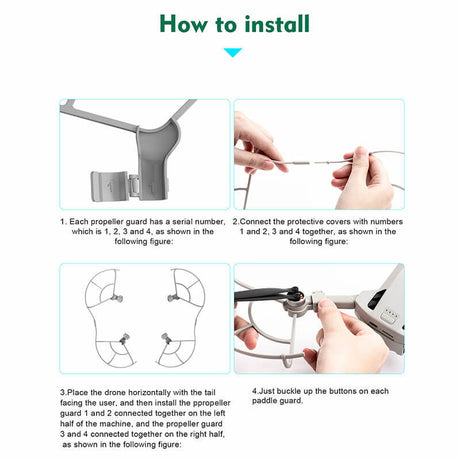 How to install

1 1

1. Each propeller guard has a serial number, which is 1, 2, 3 and 4, as shown in the following figure:

2.Connect the protective covers with numbers 1 and 2, 3 and 4 together, as shown in the following figure:

3.Place the drone horizontally with the tail facing the user, and then install the ppropeller guard 1 and 2 connected together on the left half of the machine, and the propeller guard 3 and 4 connected together on the right half, as shown in the following figure:

4.Just buckle up the buttons on each paddle guard.