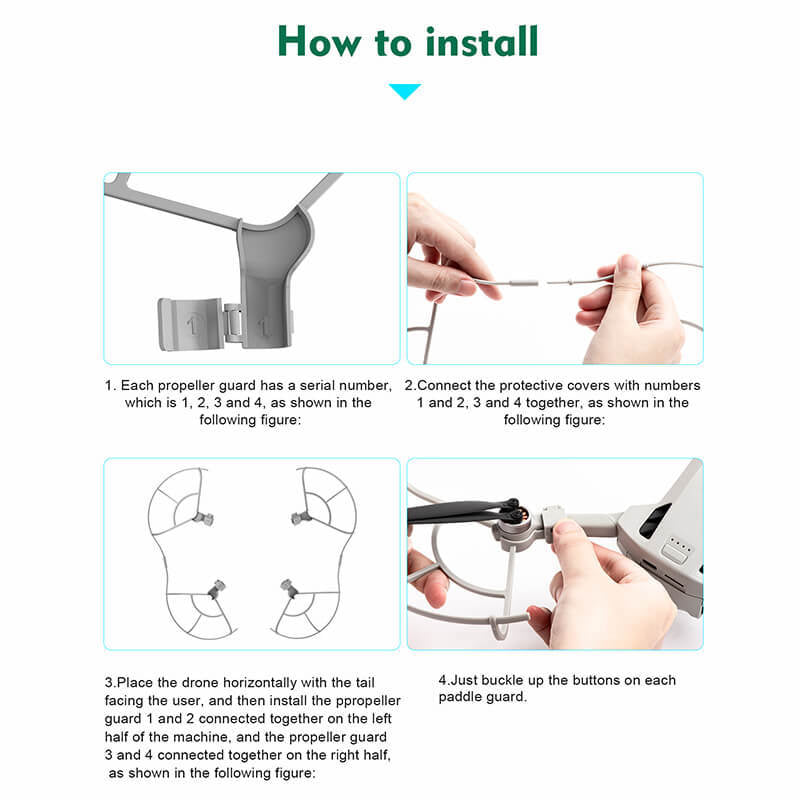 How to install

1 1

1. Each propeller guard has a serial number, which is 1, 2, 3 and 4, as shown in the following figure:

2.Connect the protective covers with numbers 1 and 2, 3 and 4 together, as shown in the following figure:

3.Place the drone horizontally with the tail facing the user, and then install the ppropeller guard 1 and 2 connected together on the left half of the machine, and the propeller guard 3 and 4 connected together on the right half, as shown in the following figure:

4.Just buckle up the buttons on each paddle guard.