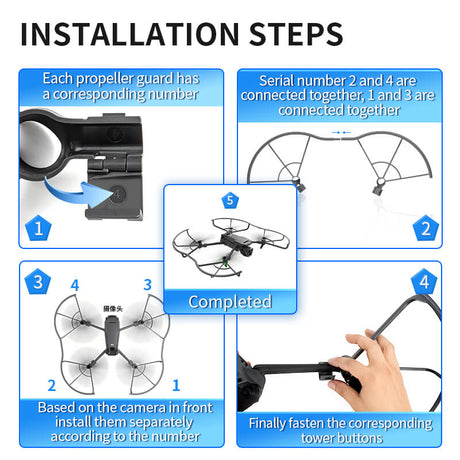 INSTALLATION STEPS

Each propeller guard has a corresponding number

4

1

Serial number 2 and 4 are connected together, 1 and 3 are connected together

2

5

Completed

3

4

3

摄像头

2

1

Based on the camera in front install them separately according to the number

4

Finally fasten the corresponding tower buttons